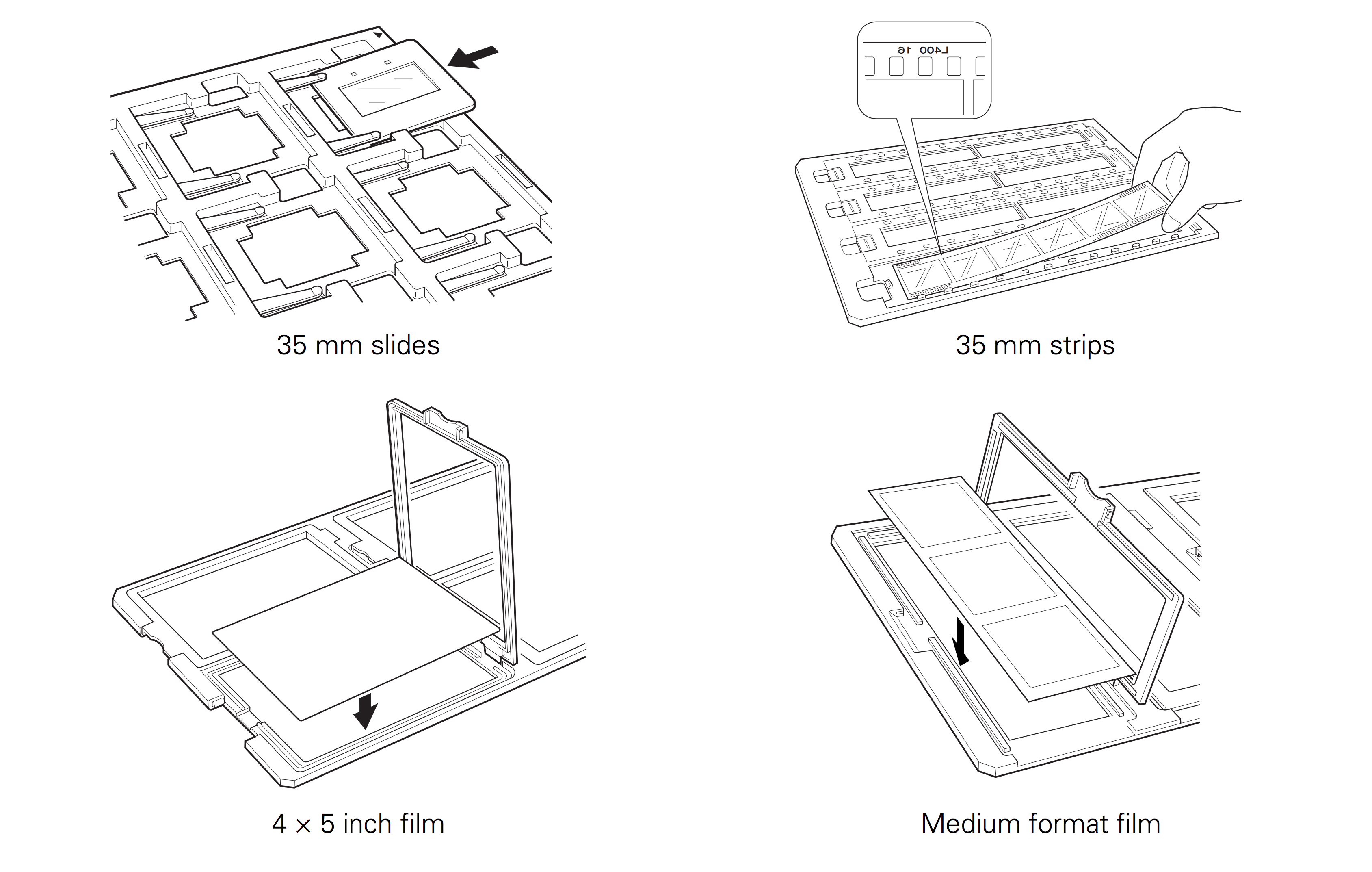 35 mm slides

L400 16

35 mm strips

4 × 5 inch film

Medium format film