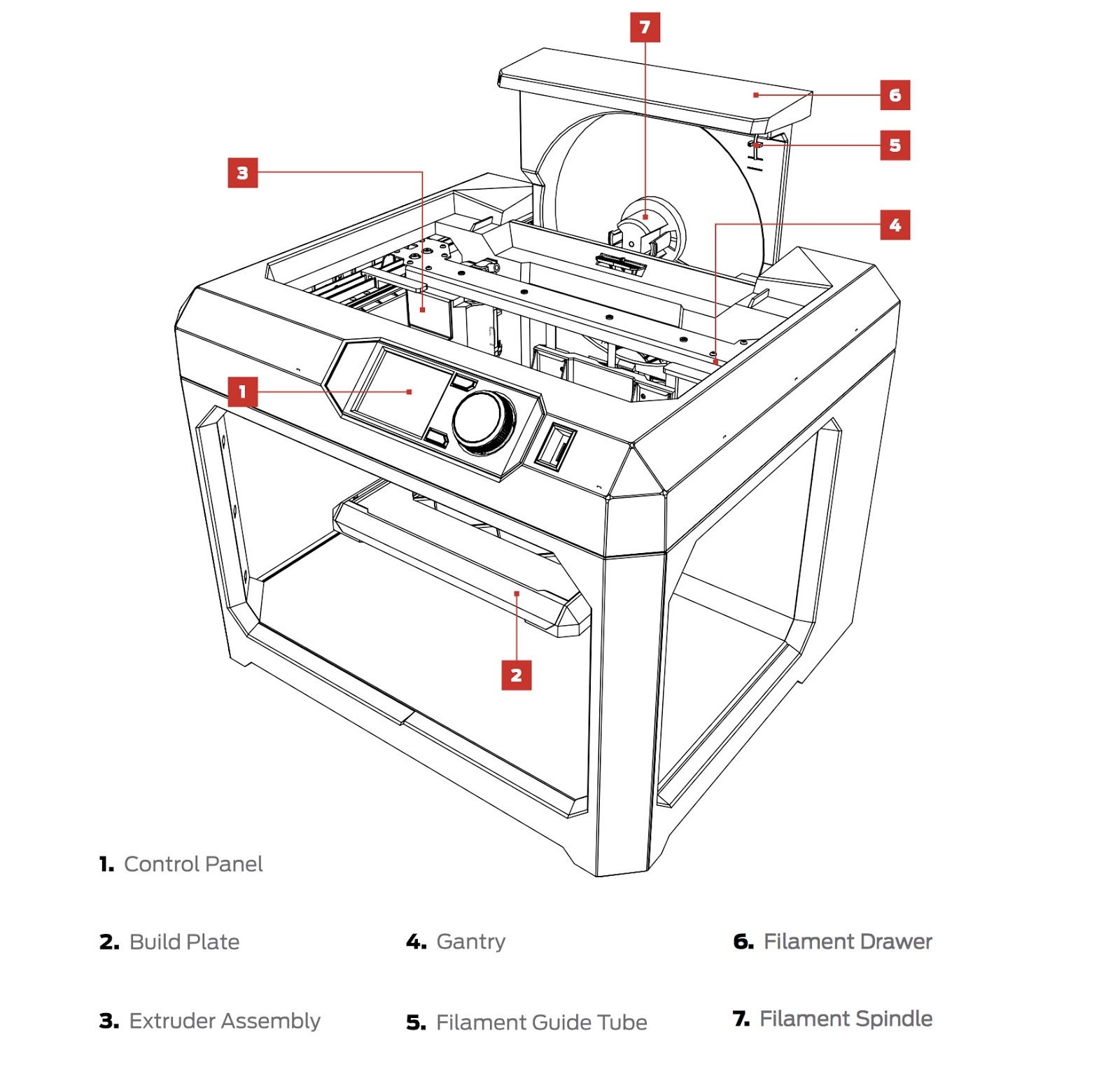 7

6

5

3

4

1

2

1. Control Panel

2. Build Plate

3. Extruder Assembly

4. Gantry

5. Filament Guide Tube

6. Filament Drawer

7. Filament Spindle